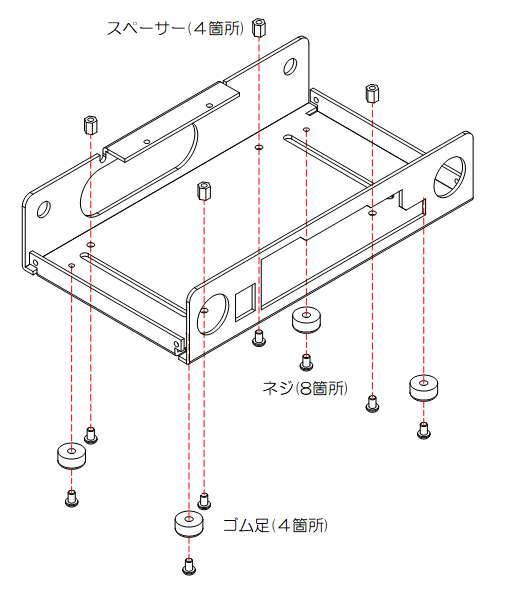 スペーサー(4箇所)

ネジ(8箇所)

ゴム足(4箇所)