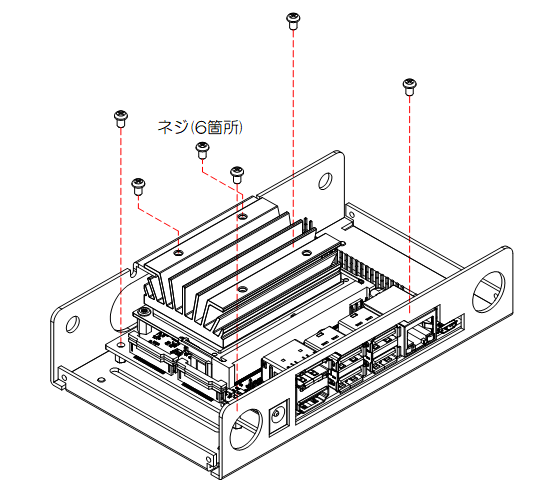 ネジ(6箇所)