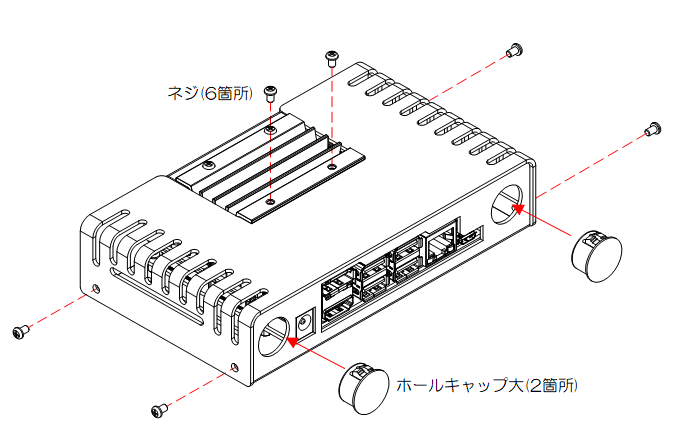 ネジ(6箇所)

ホールキャップ大(2箇所)