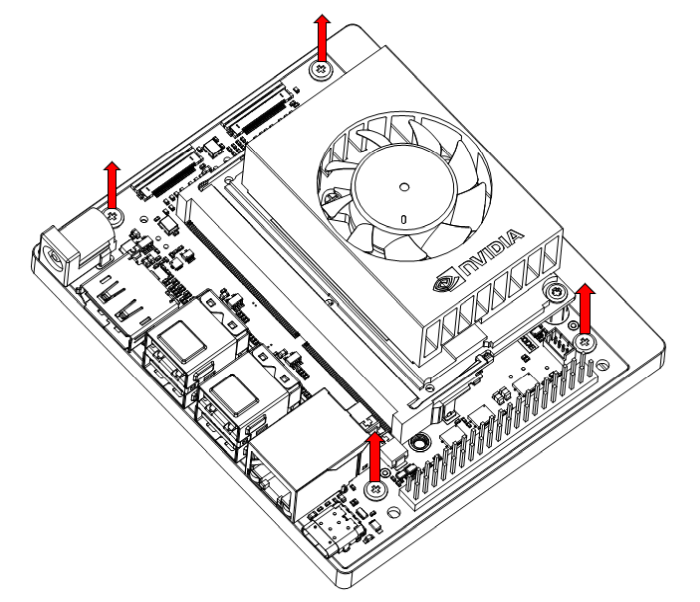 NVIDIA